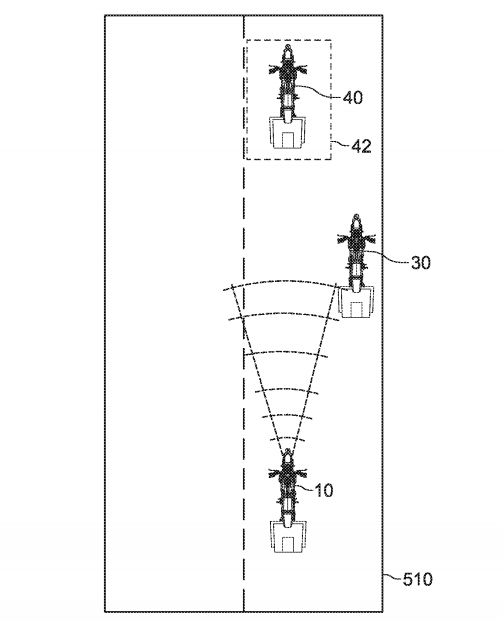 40
42
30
10
510